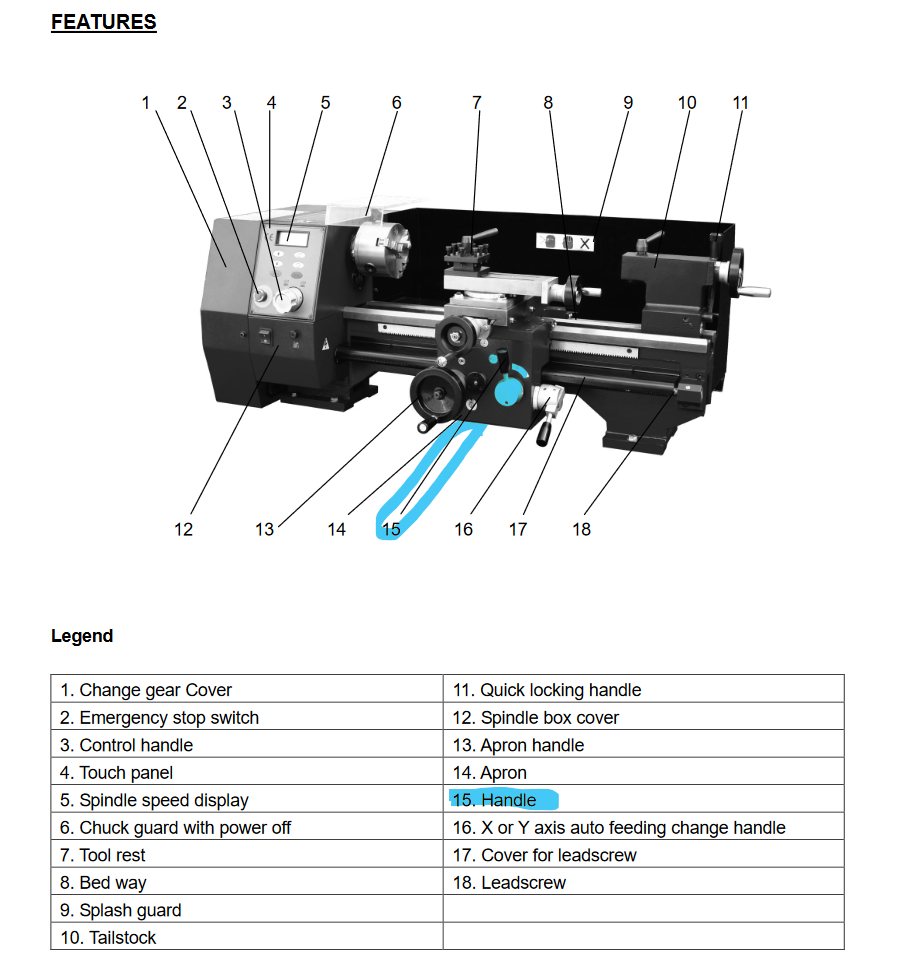 FEATURES

1 2 3 4 5 6 7 8 9 10 11

12 13 14 15 16 17 18

Legend

| 1. Change gear Cover | 11. Quick locking handle |
|---|---|
| 2. Emergency stop switch | 12. Spindle box cover |
| 3. Control handle | 13. Apron handle |
| 4. Touch panel | 14. Apron |
| 5. Spindle speed display | 15. Handle |
| 6. Chuck guard with power off | 16. X or Y axis auto feeding change handle |
| 7. Tool rest | 17. Cover for leadscrew |
| 8. Bed way | 18. Leadscrew |
| 9. Splash guard | |
| 10. Tailstock | |